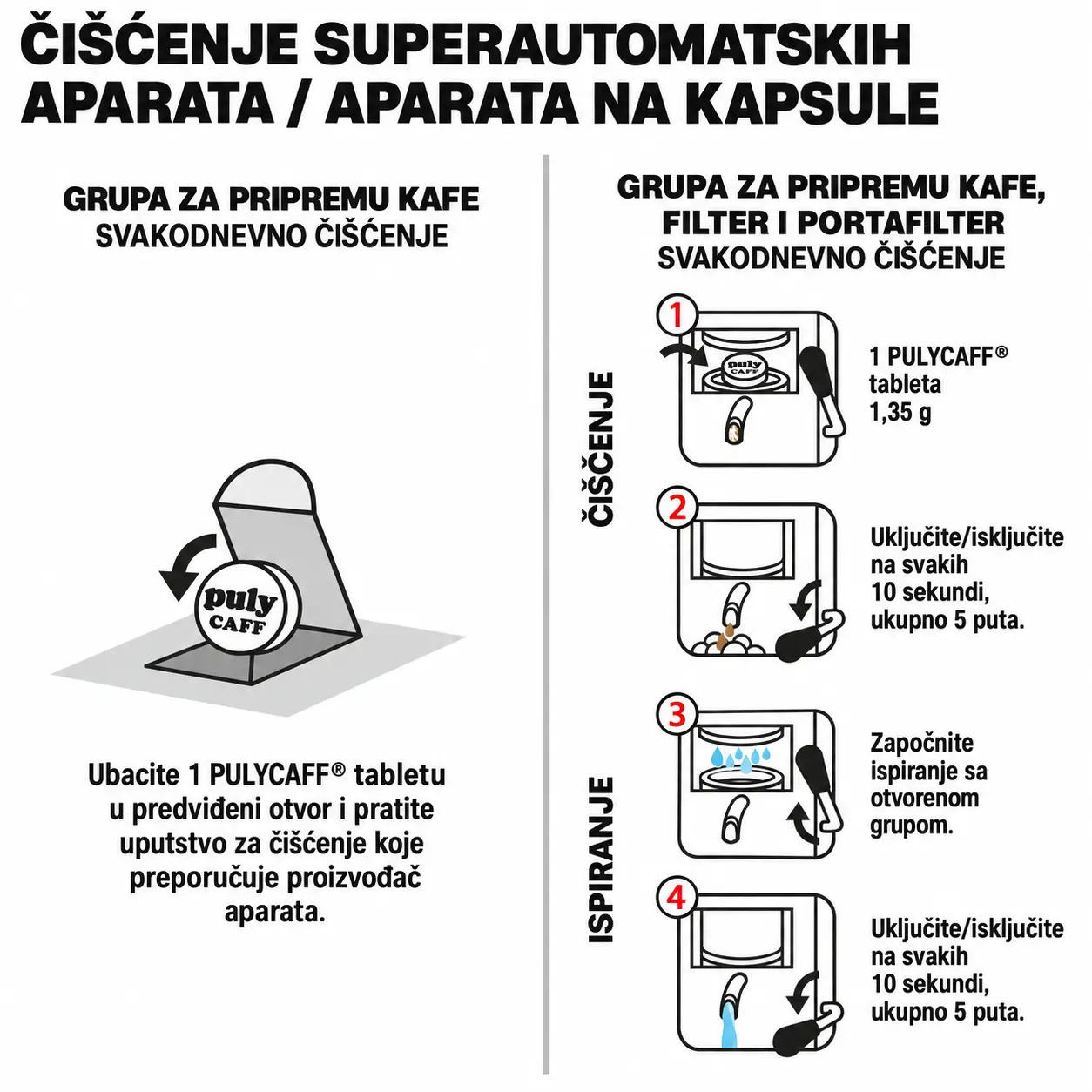 ČIŠĆENJE SUPERAUTOMATSKIH APARATA / APARATA NA KAPSULE

GRUPA ZA PRIPREMU KAFE
SVAKODNEVNO ČIŠĆENJE

puly CAFF

Ubacite 1 PULYCAFF® tabletu u predviđeni otvor i pratite uputstvo za čišćenje koje preporučuje proizvođač aparata.

GRUPA ZA PRIPREMU KAFE, FILTER I PORTAFILTER
SVAKODNEVNO ČIŠĆENJE

ČIŠĆENJE

1
puly CAFF
1 PULYCAFF® tableta 1,35 g

2
Uključite/isključite na svakih 10 sekundi, ukupno 5 puta.

ISPIRANJE

3
Započnite ispiranje sa otvorenom grupom.

4
Uključite/isključite na svakih 10 sekundi, ukupno 5 puta.